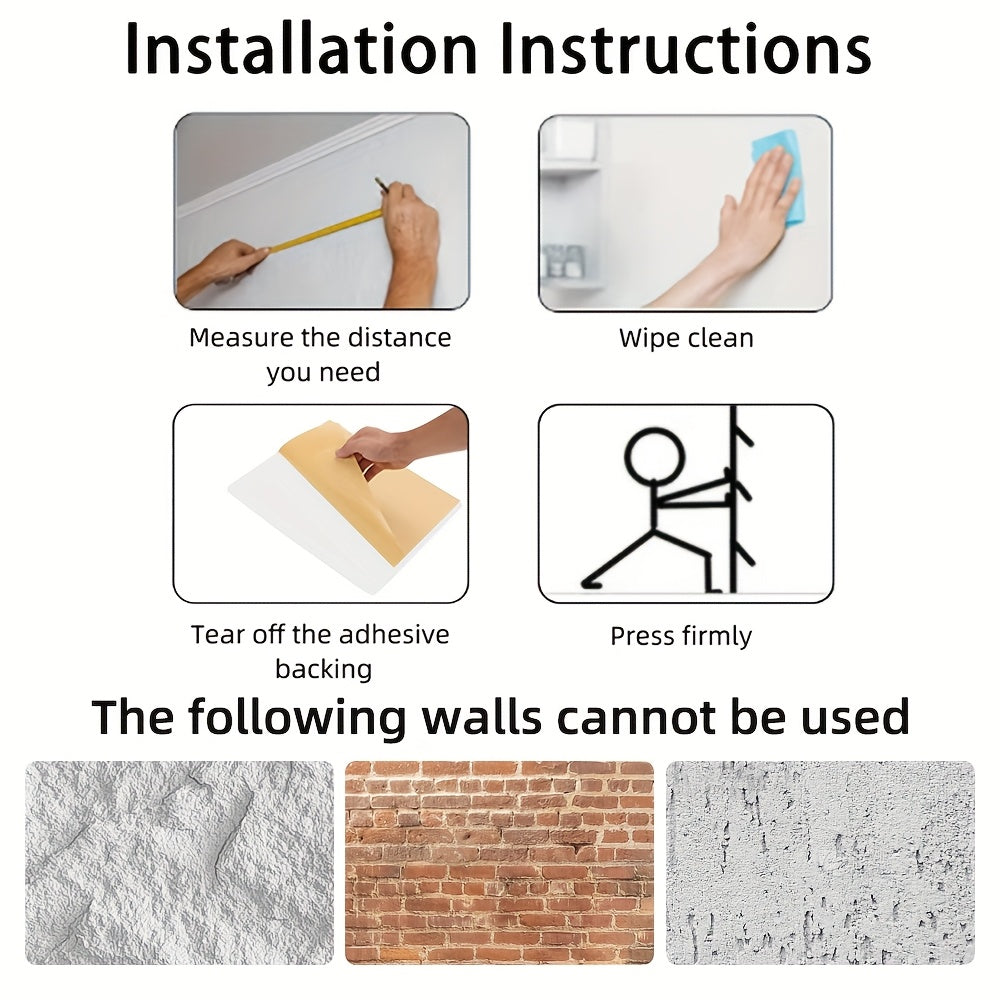 Installation Instructions

Measure the distance you need

Wipe clean

Tear off the adhesive backing

Press firmly

The following walls cannot be used